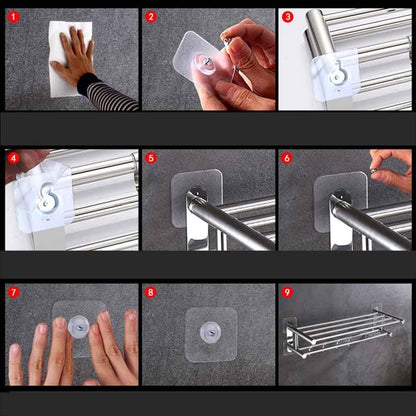 1

2

3

4

5

6

7

8

9