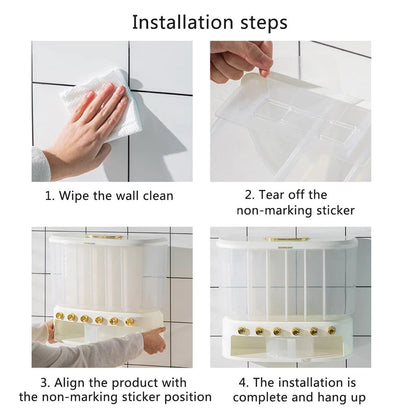 Installation steps

1. Wipe the wall clean

2. Tear off the non-marking sticker

3. Align the product with the non-marking sticker position

4. The installation is complete and hang up