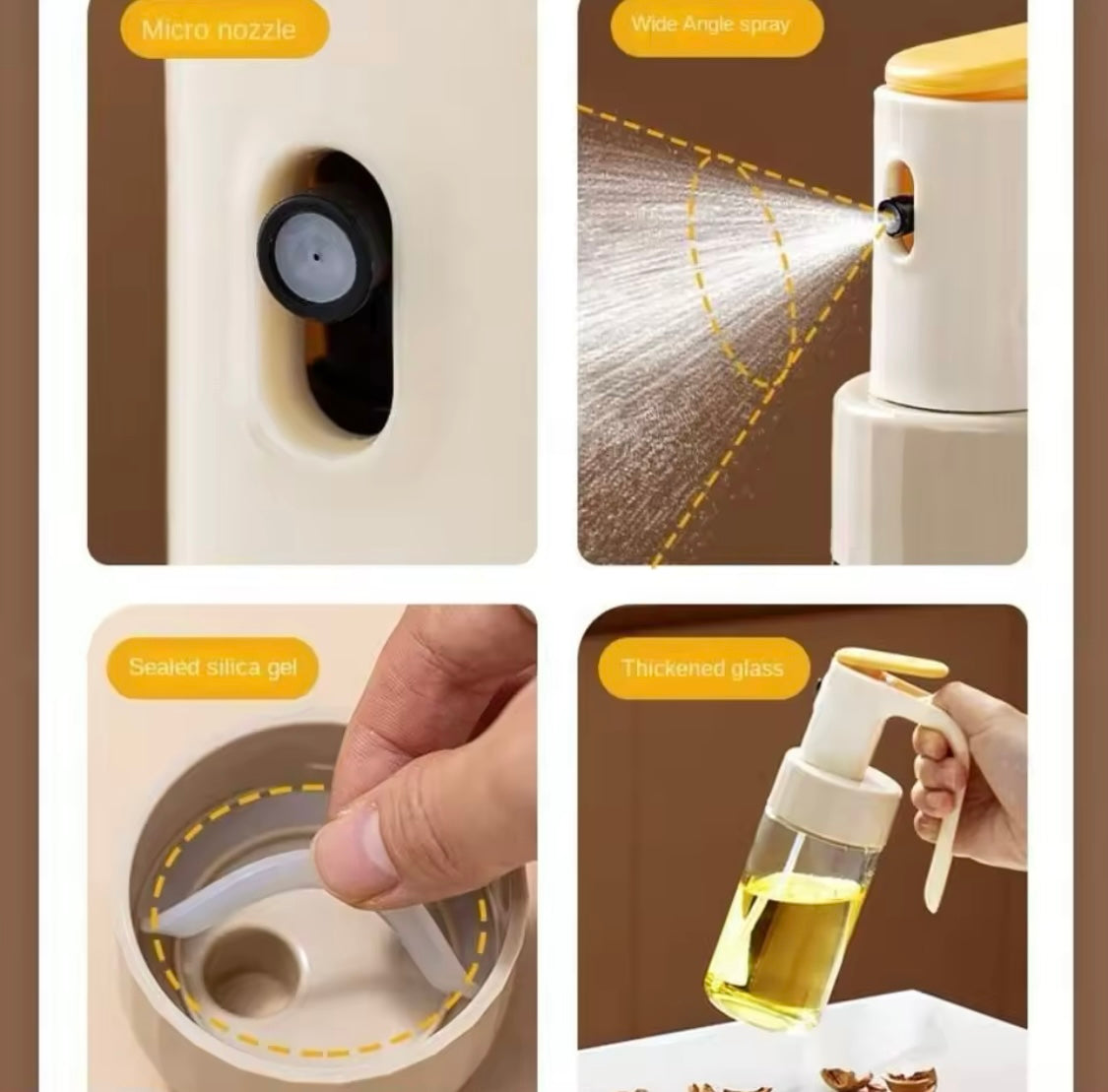 Micro nozzle

Wide Angle spray

Sealed silica gel

Thickened glass